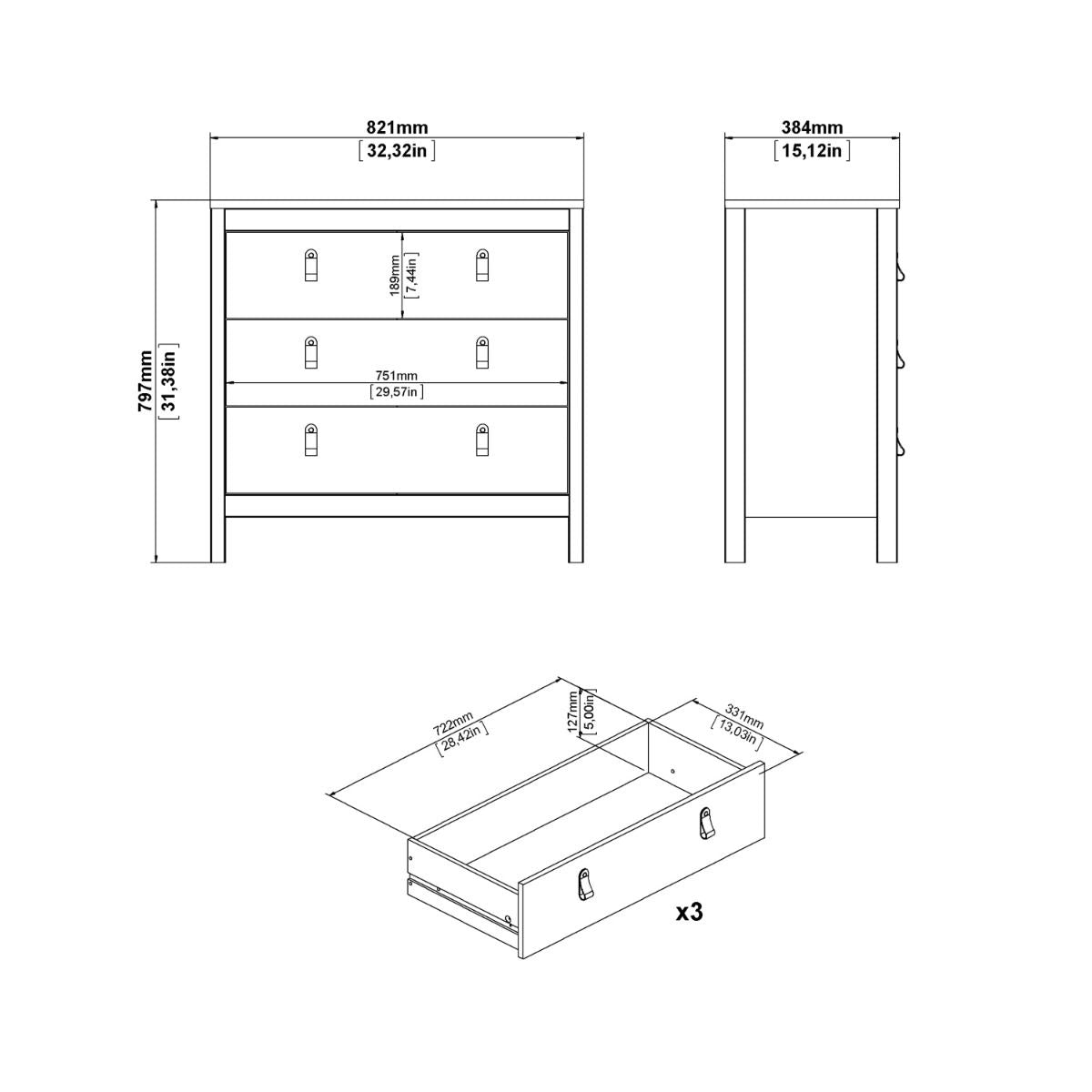 821mm
[32,32in]

384mm
[15,12in]

797mm
[31,38in]

189mm
[7,44in]

751mm
[29,57in]

722mm
[28,42in]

127mm
[5,00in]

331mm
[13,03in]

x3